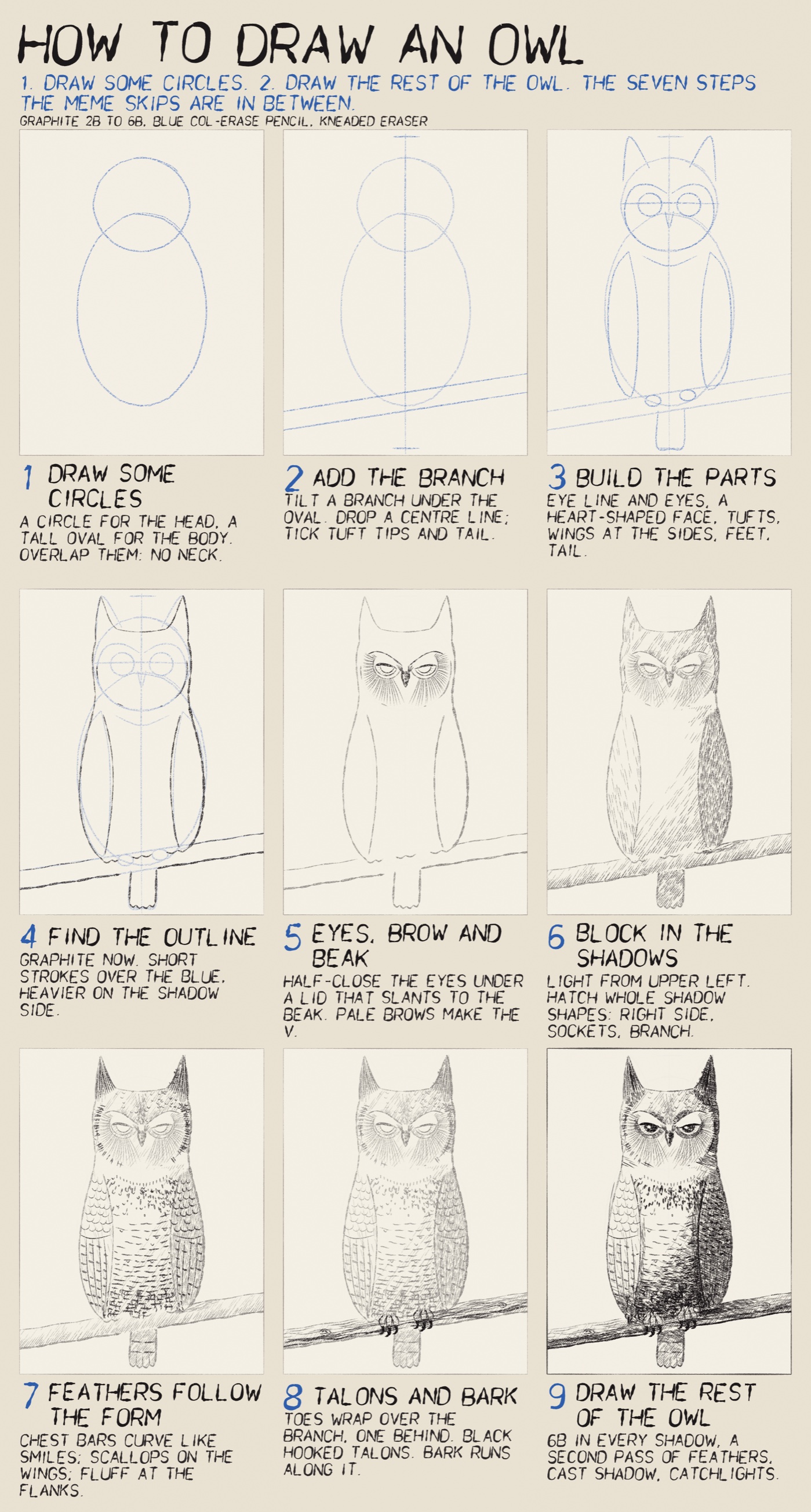 HOW TO DRAW AN OWL

1. DRAW SOME CIRCLES. 2. DRAW THE REST OF THE OWL. THE SEVEN STEPS THE MEME SKIPS ARE IN BETWEEN.

GRAPHITE 2B TO 6B, BLUE COL-ERASE PENCIL, KNEADED ERASER

1 DRAW SOME CIRCLES
A CIRCLE FOR THE HEAD, A TALL OVAL FOR THE BODY. OVERLAP THEM: NO NECK.

2 ADD THE BRANCH
TILT A BRANCH UNDER THE OVAL. DROP A CENTRE LINE; TICK TUFT TIPS AND TAIL.

3 BUILD THE PARTS
EYE LINE AND EYES, A HEART-SHAPED FACE, TUFTS, WINGS AT THE SIDES, FEET, TAIL.

4 FIND THE OUTLINE
GRAPHITE NOW. SHORT STROKES OVER THE BLUE, HEAVIER ON THE SHADOW SIDE.

5 EYES, BROW AND BEAK
HALF-CLOSE THE EYES UNDER A LID THAT SLANTS TO THE BEAK. PALE BROWS MAKE THE V.

6 BLOCK IN THE SHADOWS
LIGHT FROM UPPER LEFT. HATCH WHOLE SHADOW SHAPES: RIGHT SIDE, SOCKETS, BRANCH.

7 FEATHERS FOLLOW THE FORM
CHEST BARS CURVE LIKE SMILES; SCALLOPS ON THE WINGS; FLUFF AT THE FLANKS.

8 TALONS AND BARK
TOES WRAP OVER THE BRANCH, ONE BEHIND. BLACK HOOKED TALONS. BARK RUNS ALONG IT.

9 DRAW THE REST OF THE OWL
6B IN EVERY SHADOW, A SECOND PASS OF FEATHERS, CAST SHADOW, CATCHLIGHTS.