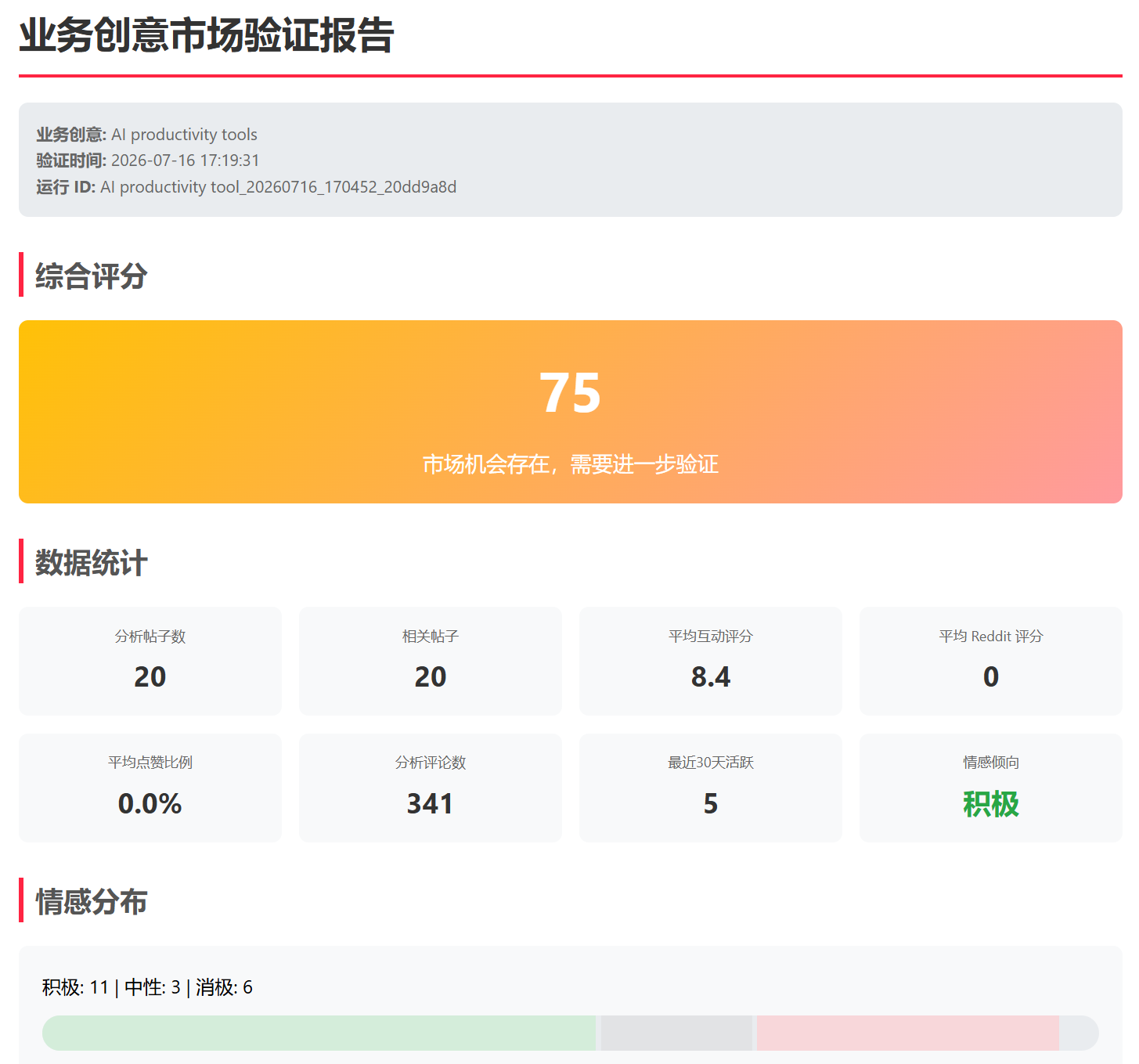 业务创意市场验证报告

业务创意: AI productivity tools
验证时间: 2026-07-16 17:19:31
运行 ID: AI productivity tool_20260716_170452_20dd9a8d

综合评分

75

市场机会存在，需要进一步验证

数据统计

分析帖子数
20

相关帖子
20

平均互动评分
8.4

平均 Reddit 评分
0

平均点赞比例
0.0%

分析评论数
341

最近30天活跃
5

情感倾向
积极

情感分布

积极: 11 | 中性: 3 | 消极: 6